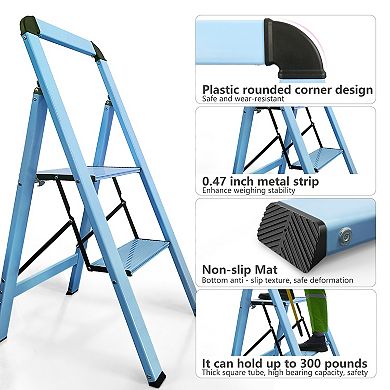 Plastic rounded corner design
Safe and wear-resistant

0.47 inch metal strip
Enhance weighing stability

Non-slip Mat
Bottom anti - slip texture, safe deformation

It can hold up to 300 pounds
Thick square tube, high bearing capacity, safety