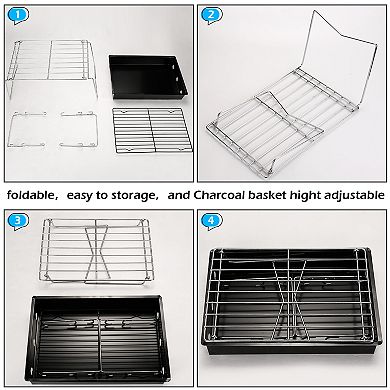 1

2

foldable, easy to storage, and Charcoal basket hight adjustable

3

4