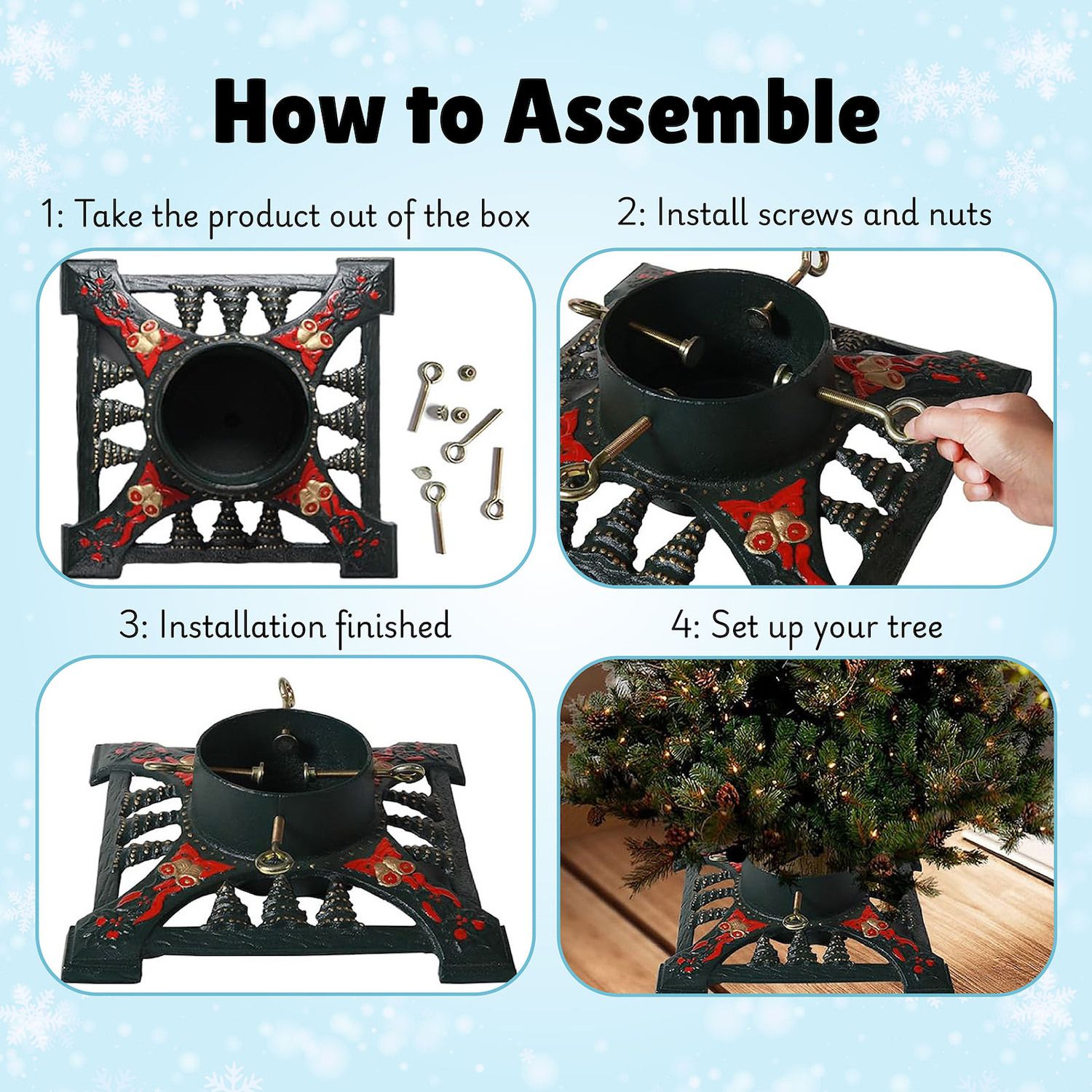 How to Assemble

1: Take the product out of the box

2: Install screws and nuts

3: Installation finished

4: Set up your tree