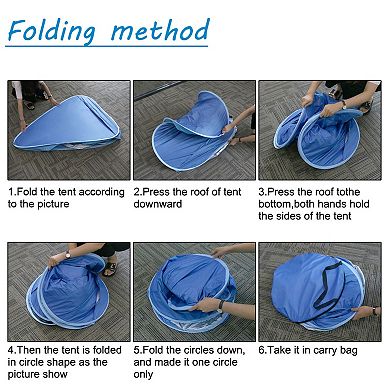 Folding method

1.Fold the tent according to the picture

2.Press the roof of tent downward

3.Press the roof tothe bottom,both hands hold the sides of the tent

4.Then the tent is folded in circle shape as the picture show

5.Fold the circles down, and made it one circle only

6.Take it in carry bag