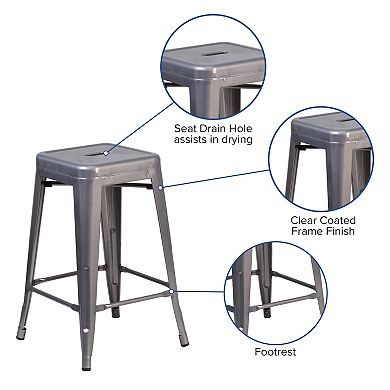 Seat Drain Hole
assists in drying

Clear Coated
Frame Finish

Footrest