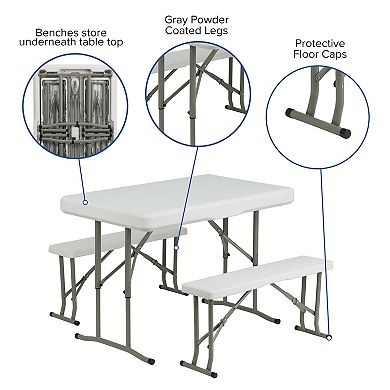 Benches store underneath table top

Gray Powder Coated Legs

Protective Floor Caps