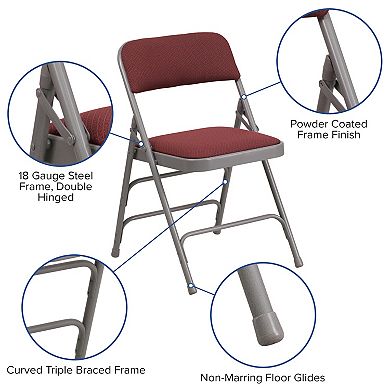 Powder Coated Frame Finish

18 Gauge Steel Frame, Double Hinged

Curved Triple Braced Frame

Non-Marring Floor Glides