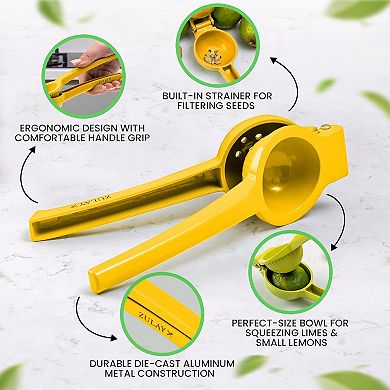 BUILT-IN STRAINER FOR FILTERING SEEDS

ERGONOMIC DESIGN WITH COMFORTABLE HANDLE GRIP

ZULAY

ZULAY

PERFECT-SIZE BOWL FOR SQUEEZING LIMES & SMALL LEMONS

DURABLE DIE-CAST ALUMINUM METAL CONSTRUCTION