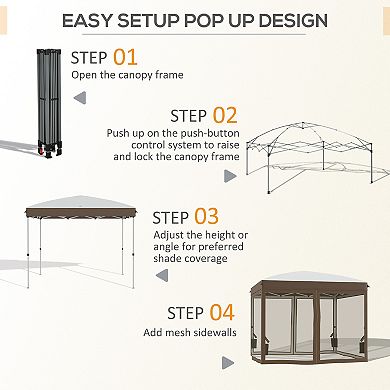 EASY SETUP POP UP DESIGN

STEP 01
Open the canopy frame

STEP 02
Push up on the push-button control system to raise and lock the canopy frame

STEP 03
Adjust the height or angle for preferred shade coverage

STEP 04
Add mesh sidewalls