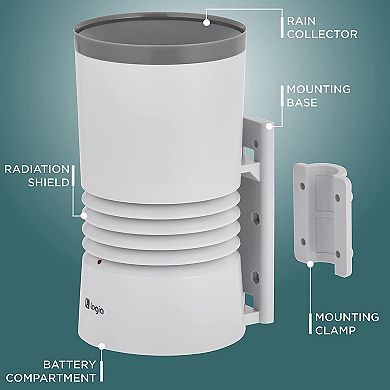 RAIN COLLECTOR

MOUNTING BASE

RADIATION SHIELD

logia

MOUNTING CLAMP

BATTERY COMPARTMENT