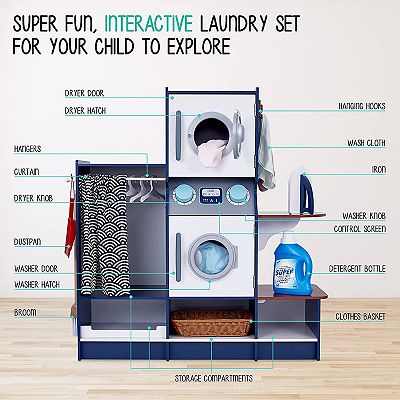 SUPER FUN, INTERACTIVE LAUNDRY SET FOR YOUR CHILD TO EXPLORE

DRYER DOOR
DRYER HATCH
HANGERS
CURTAIN
DRYER KNOB
DUSTPAN
WASHER DOOR
WASHER HATCH
BROOM

HANGING HOOKS
WASH CLOTH
IRON
WASHER KNOB
CONTROL SCREEN
DETERGENT BOTTLE
CLOTHES BASKET

STORAGE COMPARTMENTS

SUPER