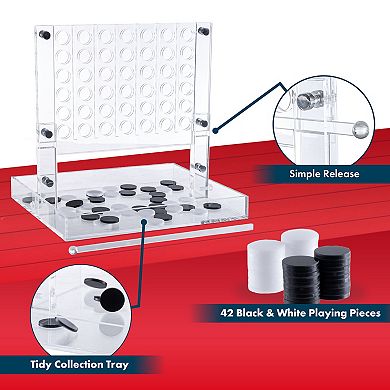 Simple Release

42 Black & White Playing Pieces

Tidy Collection Tray