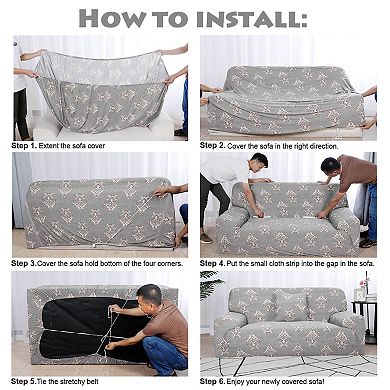 HOW TO INSTALL:

Step 1. Extent the sofa cover

Step 2. Cover the sofa in the right direction.

Step 3.Cover the sofa hold bottom of the four corners.

Step 4. Put the small cloth strip into the gap in the sofa.

Step 5.Tie the stretchy belt

Step 6. Enjoy your newly covered sofa!