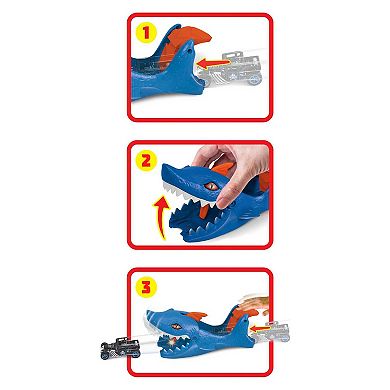 1

2

3