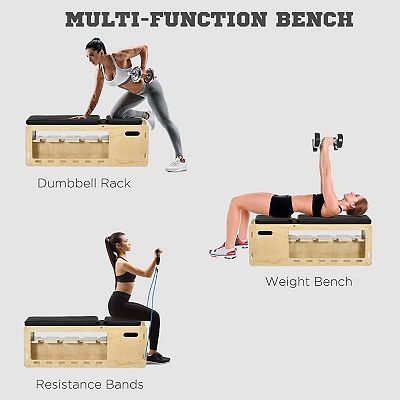 MULTI-FUNCTION BENCH

Dumbbell Rack

Weight Bench

Resistance Bands