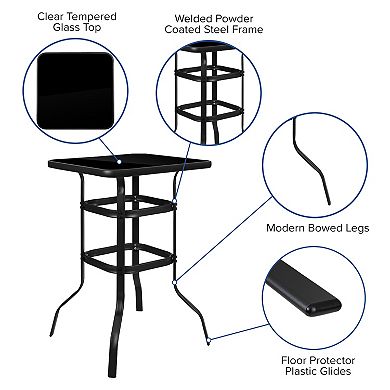 Clear Tempered Glass Top

Welded Powder Coated Steel Frame

Modern Bowed Legs

Floor Protector Plastic Glides