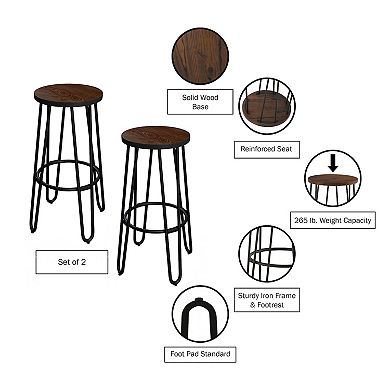 Solid Wood Base

Reinforced Seat

265 lb. Weight Capacity

Set of 2

Sturdy Iron Frame & Footrest

Foot Pad Standard