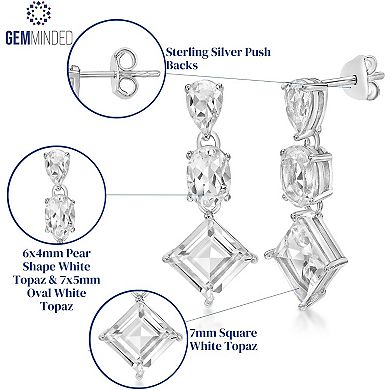 GEMMINDED

Sterling Silver Push Backs

6x4mm Pear Shape White Topaz & 7x5mm Oval White Topaz

7mm Square White Topaz