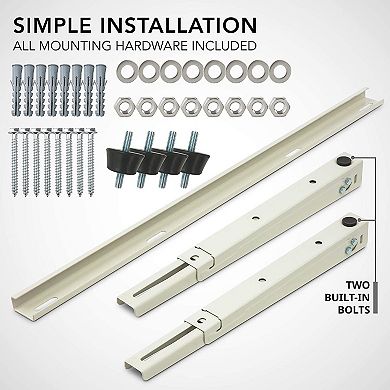 SIMPLE INSTALLATION
ALL MOUNTING HARDWARE INCLUDED

TWO BUILT-IN BOLTS