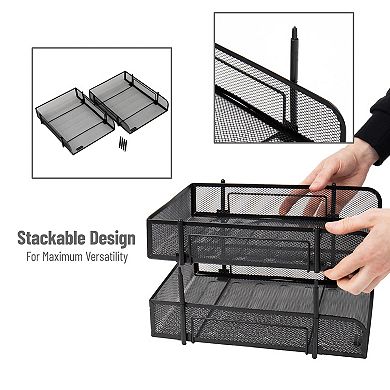 Stackable Design
For Maximum Versatility