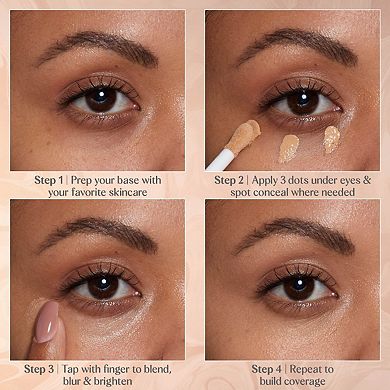 Step 1 | Prep your base with your favorite skincare

Step 2 | Apply 3 dots under eyes & spot conceal where needed

Step 3 | Tap with finger to blend, blur & brighten

Step 4 | Repeat to build coverage