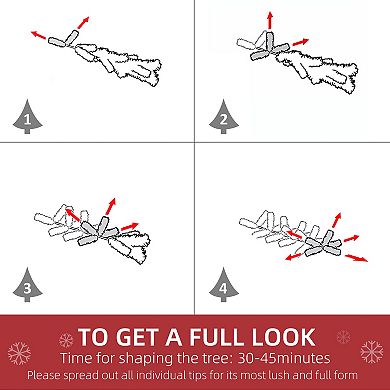 1

2

3

4

TO GET A FULL LOOK
Time for shaping the tree: 30-45minutes
Please spread out all individual tips for its most lush and full form