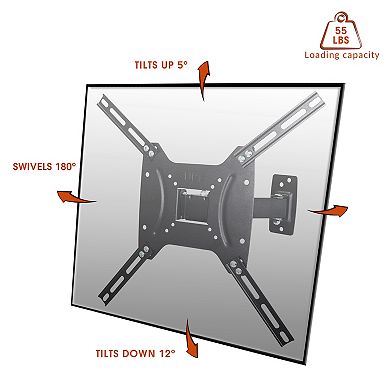 55 LBS
Loading capacity

TILTS UP 5°

SWIVELS 180°

TILTS DOWN 12°