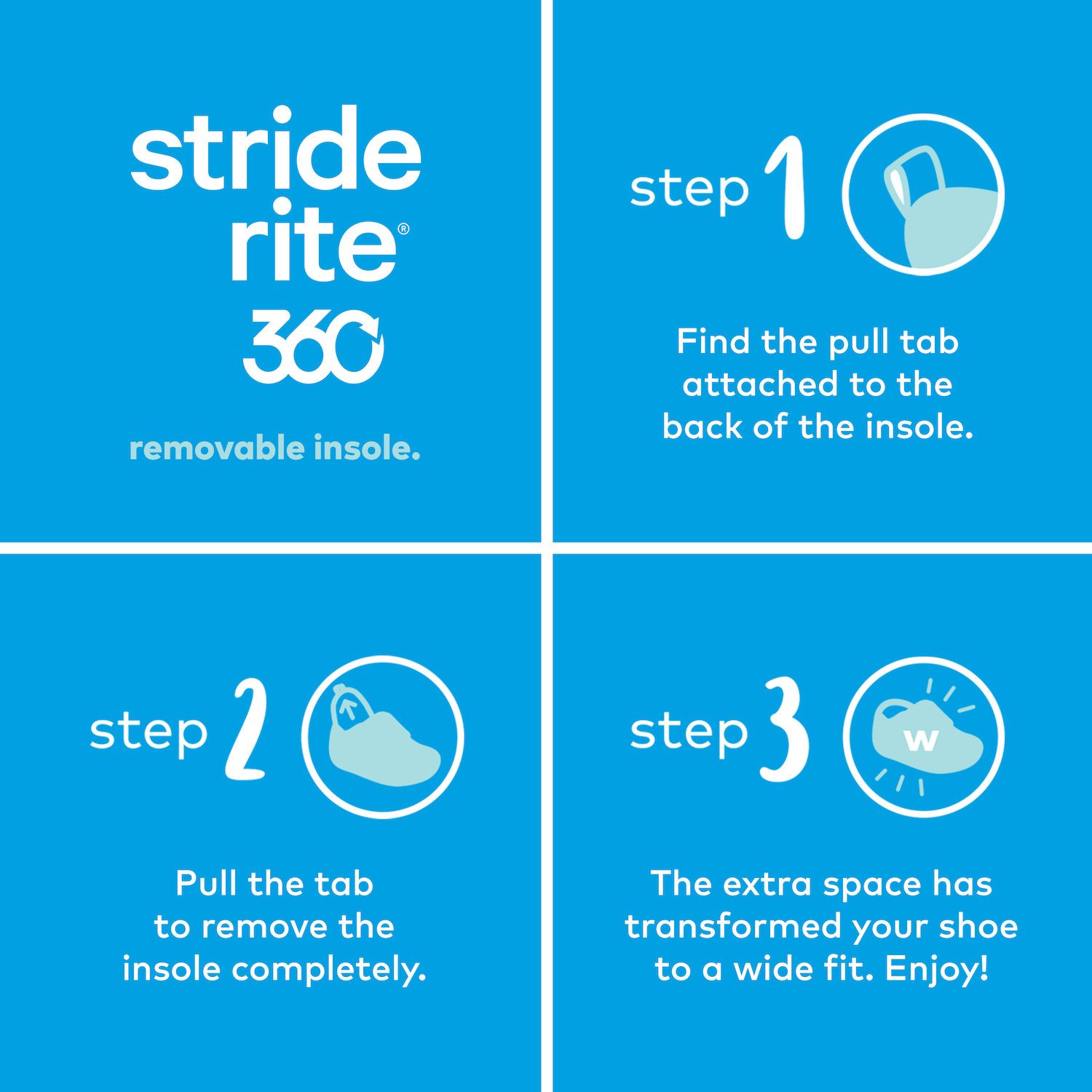 stride rite®
360

removable insole.

step 1

Find the pull tab attached to the back of the insole.

step 2

Pull the tab to remove the insole completely.

step 3

W

The extra space has transformed your shoe to a wide fit. Enjoy!