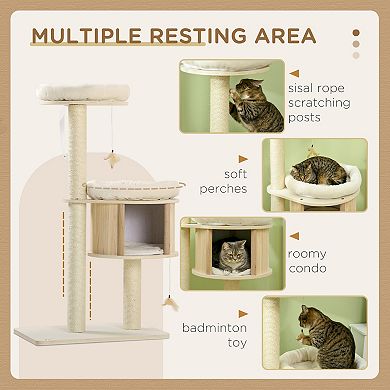 MULTIPLE RESTING AREA

sisal rope scratching posts

soft perches

roomy condo

badminton toy