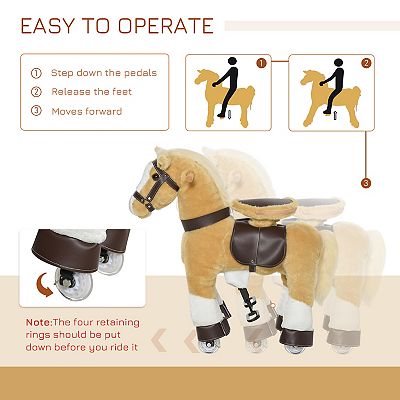 EASY TO OPERATE

① Step down the pedals
② Release the feet
③ Moves forward

1

2

3

Note:The four retaining rings should be put down before you ride it