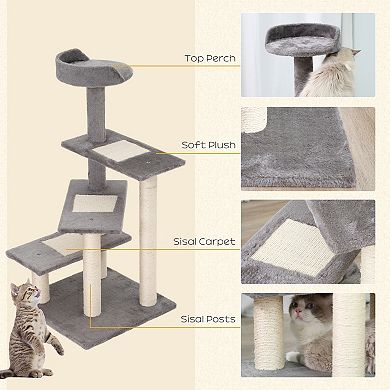 Top Perch

Soft Plush

Sisal Carpet

Sisal Posts