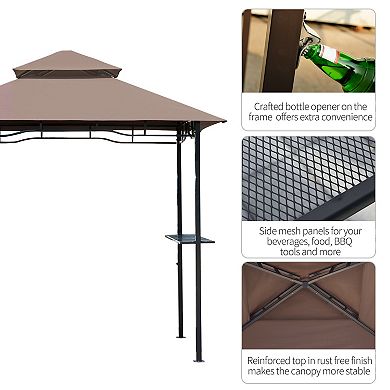 Crafted bottle opener on the frame offers extra convenience

Side mesh panels for your beverages, food, BBQ tools and more

Reinforced top in rust free finish makes the canopy more stable