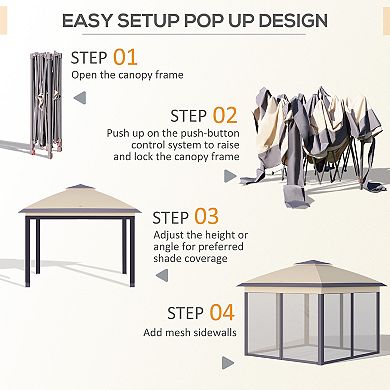 EASY SETUP POP UP DESIGN

STEP 01
Open the canopy frame

STEP 02
Push up on the push-button control system to raise and lock the canopy frame

STEP 03
Adjust the height or angle for preferred shade coverage

STEP 04
Add mesh sidewalls