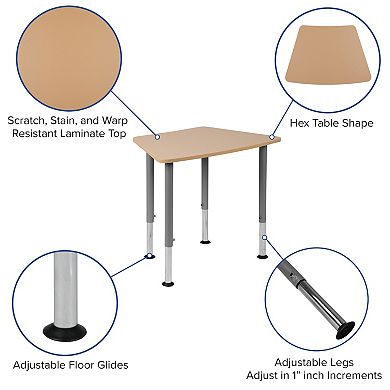 Scratch, Stain, and Warp Resistant Laminate Top

Hex Table Shape

Adjustable Floor Glides

Adjustable Legs
Adjust in 1" inch Increments