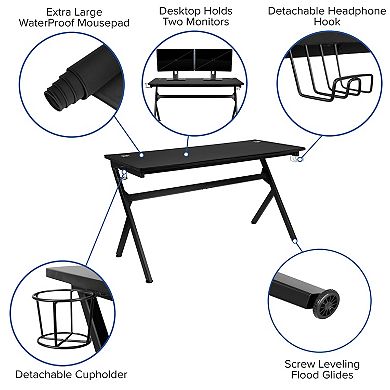 Extra Large WaterProof Mousepad

Desktop Holds Two Monitors

Detachable Headphone Hook

Detachable Cupholder

Screw Leveling Flood Glides