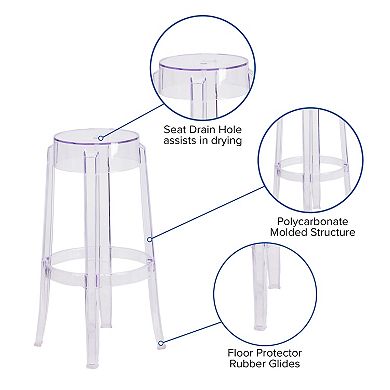 Seat Drain Hole
assists in drying

Polycarbonate
Molded Structure

Floor Protector
Rubber Glides