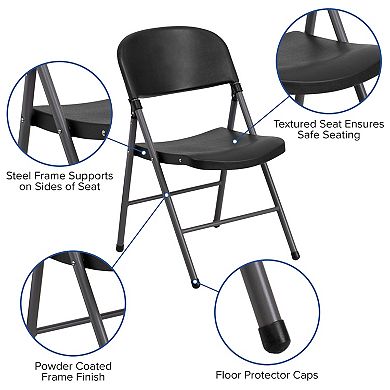 Textured Seat Ensures Safe Seating

Steel Frame Supports on Sides of Seat

Powder Coated Frame Finish

Floor Protector Caps