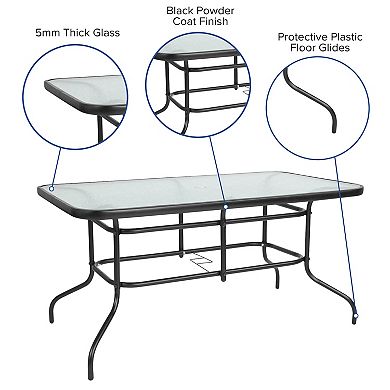 5mm Thick Glass

Black Powder Coat Finish

Protective Plastic Floor Glides