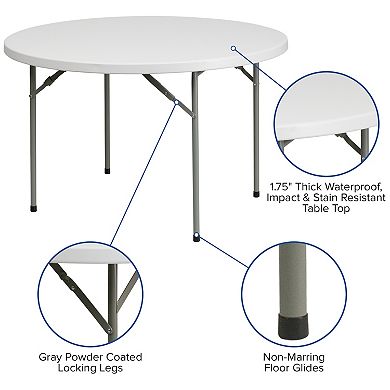 1.75" Thick Waterproof, Impact & Stain Resistant Table Top

Gray Powder Coated Locking Legs

Non-Marring Floor Glides