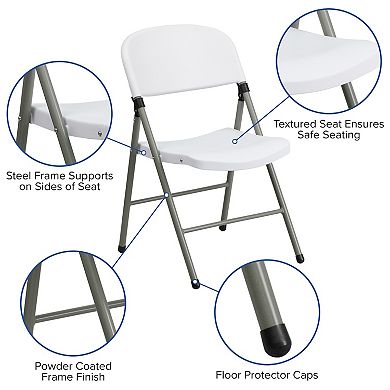 Textured Seat Ensures Safe Seating

Steel Frame Supports on Sides of Seat

Powder Coated Frame Finish

Floor Protector Caps