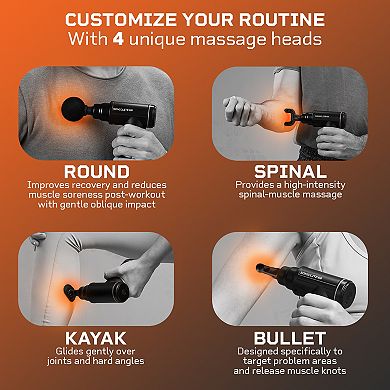 CUSTOMIZE YOUR ROUTINE
With 4 unique massage heads

ROUND
Improves recovery and reduces muscle soreness post-workout with gentle oblique impact

SPINAL
Provides a high-intensity spinal-muscle massage

KAYAK
Glides gently over joints and hard angles

BULLET
Designed specifically to target problem areas and release muscle knots