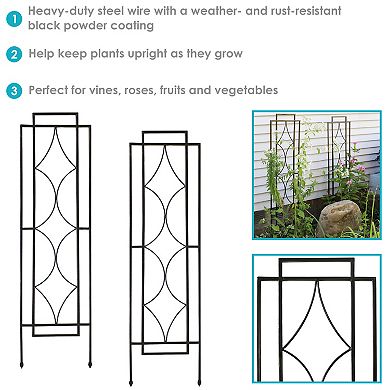 1 Heavy-duty steel wire with a weather- and rust-resistant black powder coating

2 Help keep plants upright as they grow

3 Perfect for vines, roses, fruits and vegetables