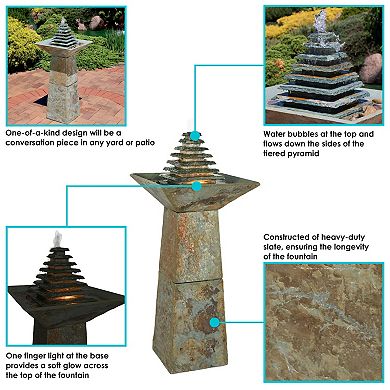 One-of-a-kind design will be a conversation piece in any yard or patio

Water bubbles at the top and flows down the sides of the tiered pyramid

Constructed of heavy-duty slate, ensuring the longevity of the fountain

One finger light at the base provides a soft glow across the top of the fountain