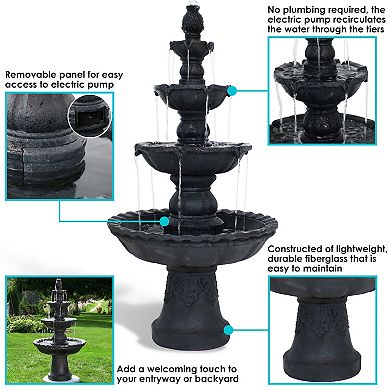 No plumbing required, the electric pump recirculates the water through the tiers

Removable panel for easy access to electric pump

Constructed of lightweight, durable fiberglass that is easy to maintain

Add a welcoming touch to your entryway or backyard