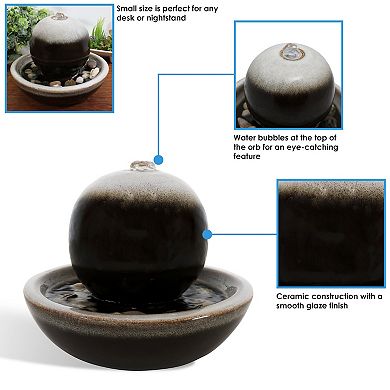 Small size is perfect for any desk or nightstand

Water bubbles at the top of the orb for an eye-catching feature

Ceramic construction with a smooth glaze finish