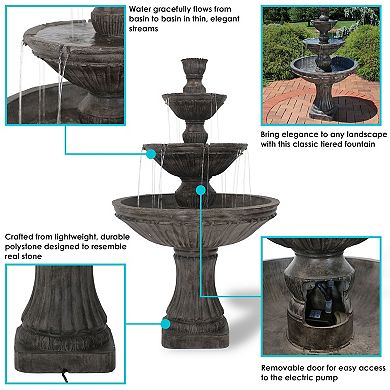 Water gracefully flows from basin to basin in thin, elegant streams

Bring elegance to any landscape with this classic tiered fountain

Crafted from lightweight, durable polystone designed to resemble real stone

Removable door for easy access to the electric pump