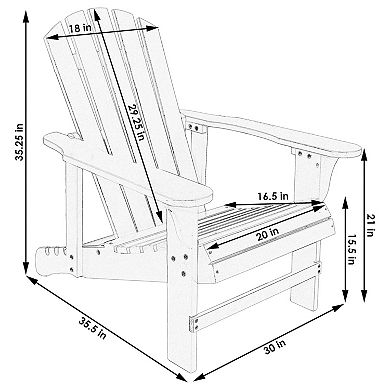 18 in
35.25 in
29.25 in
16.5 in
20 in
21 in
15.5 in
35.5 in
30 in