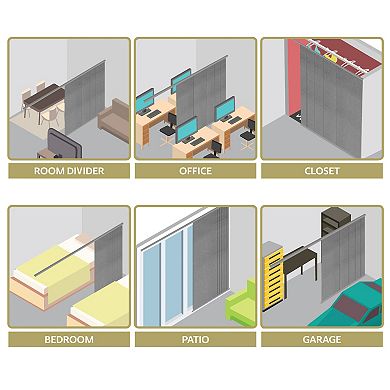 ROOM DIVIDER

OFFICE

CLOSET

BEDROOM

PATIO

GARAGE