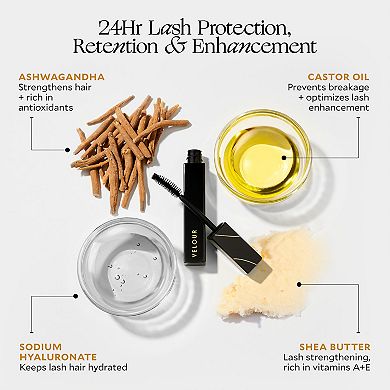 24Hr Lash Protection, Retention & Enhancement

ASHWAGANDHA
Strengthens hair + rich in antioxidants

CASTOR OIL
Prevents breakage + optimizes lash enhancement

VELOUR

SODIUM HYALURONATE
Keeps lash hair hydrated

SHEA BUTTER
Lash strengthening, rich in vitamins A+E