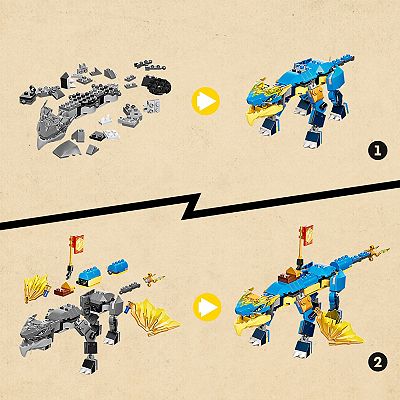 1

2