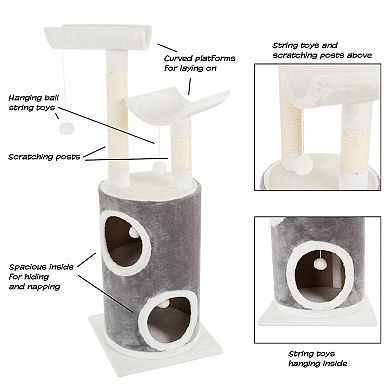 Curved platforms for laying on

Hanging ball string toys

Scratching posts

Spacious inside for hiding and napping

String toys and scratching posts above

String toys hanging inside