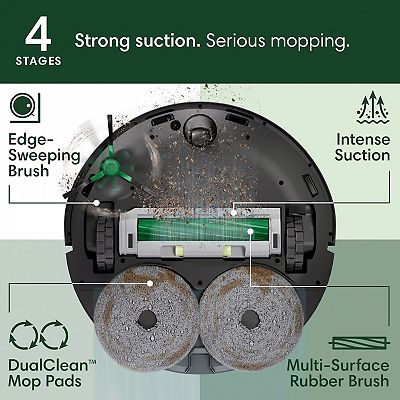 4 STAGES

Strong suction. Serious mopping.

Edge-Sweeping Brush

Intense Suction

DualClean™ Mop Pads

Multi-Surface Rubber Brush