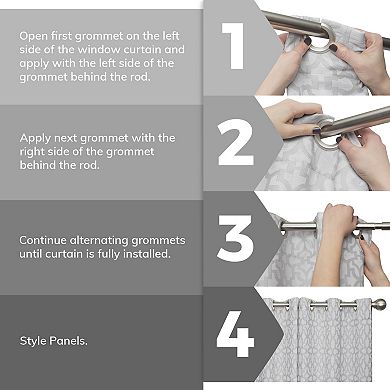 Open first grommet on the left side of the window curtain and apply with the left side of the grommet behind the rod.

1

Apply next grommet with the right side of the grommet behind the rod.

2

Continue alternating grommets until curtain is fully installed.

3

Style Panels.

4