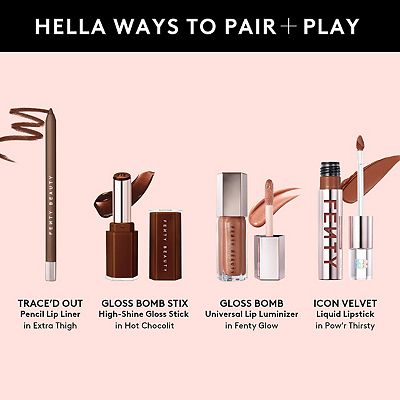 HELLA WAYS TO PAIR + PLAY

FENTY BEAUTY

FENTY BEAUTY

FENTY BEAUTY

FENTY

TRACE'D OUT
Pencil Lip Liner
in Extra Thigh

GLOSS BOMB STIX
High-Shine Gloss Stick
in Hot Chocolit

GLOSS BOMB
Universal Lip Luminizer
in Fenty Glow

ICON VELVET
Liquid Lipstick
in Pow'r Thirsty